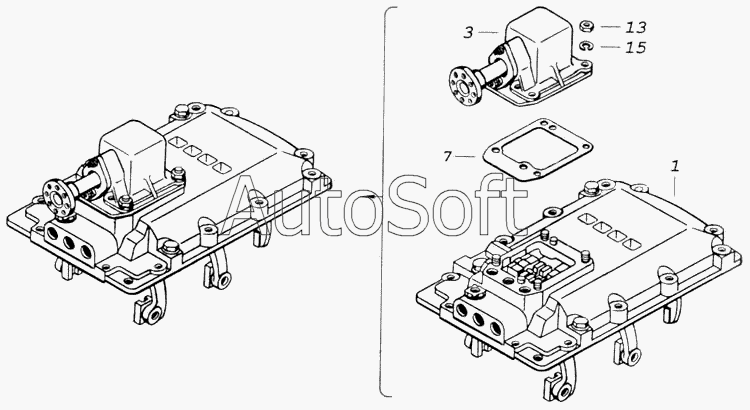 3
13
15
7
1
AutoSoft