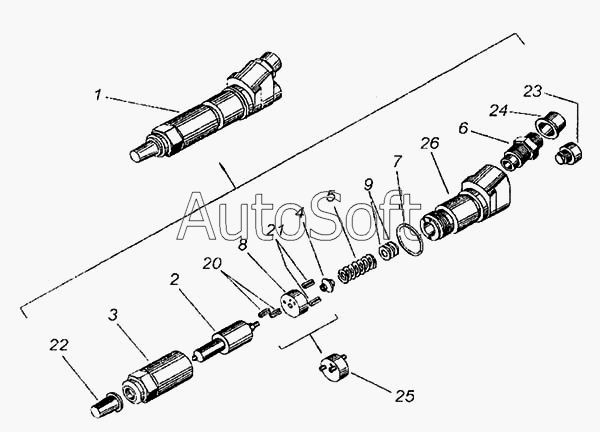 1
23
24
6
26
7
9
5
4
21
8
20
2
3
22
25
AutoSoft