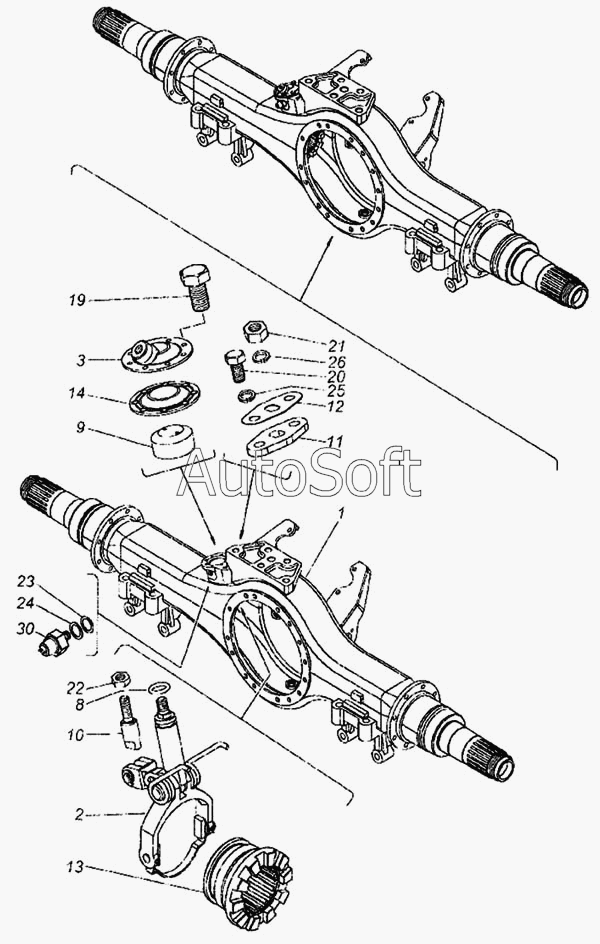 19
3
14
9
21
26
20
25
12
11
AutoSoft
1
23
24
30
22
8
10
2
13