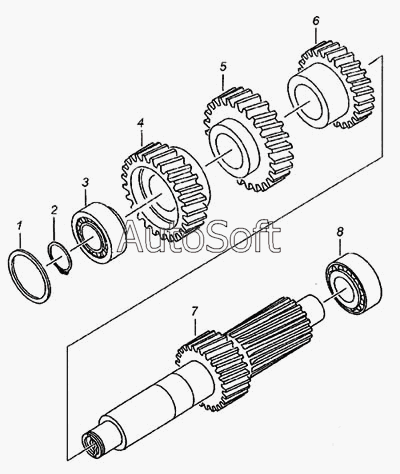 6
5
4
3
2
1
AutoSoft
8
7