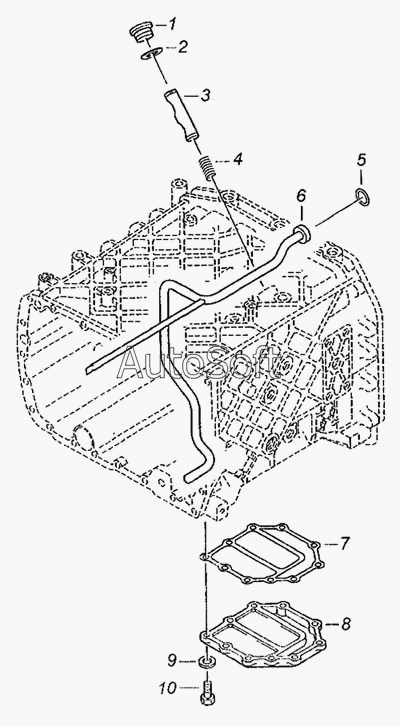 1
2
3
4
5
6
AutoSoft
7
8
9
10