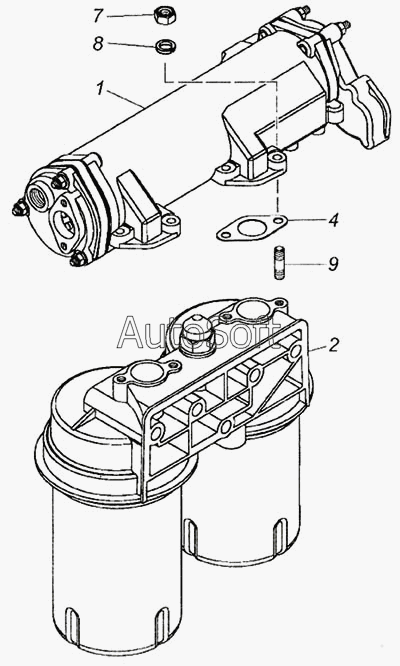 7
8
1
4
9
AutoSoft
2