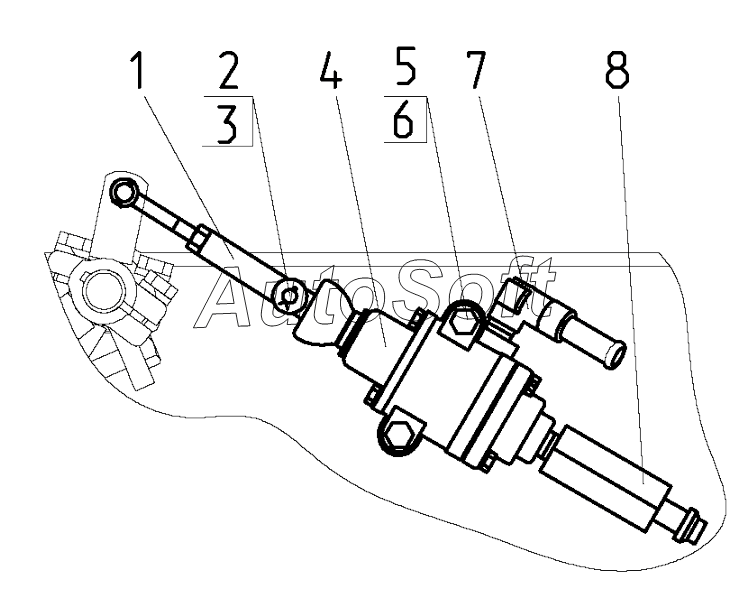 1
2
3
4
5
6
7
8
AutoSoft