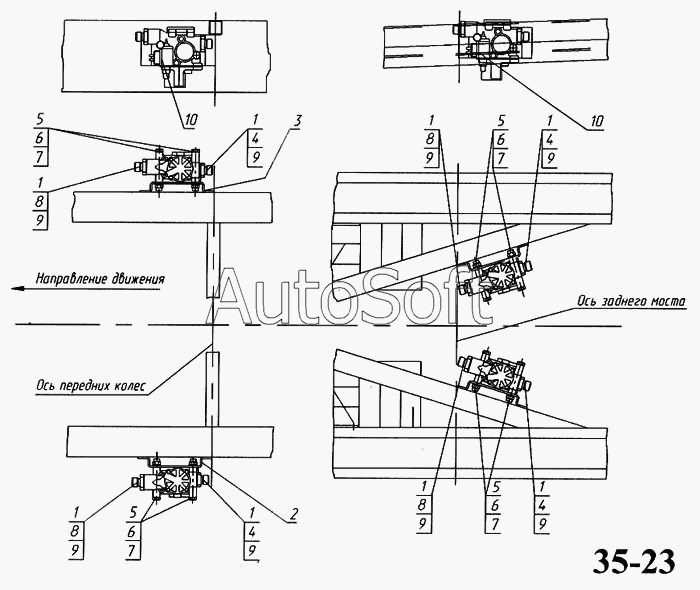 10

10

5
6
7

1
4
9

3

1
8
9

1
8
9

5
6
7

1
4
9

Направление движения

AutoSoft

Ось заднего моста

Ось передних колес

1
8
9

5
6
7

1
4
9

2

1
8
9

5
6
7

1
4
9

35-23