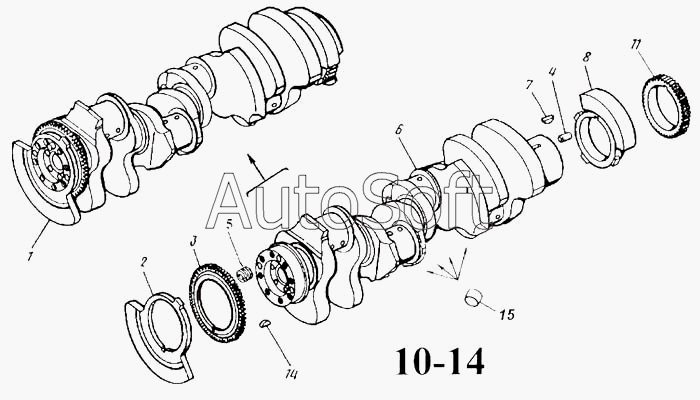 11
8
7
4
6
AutoSoft
1
5
3
2
15
14
10-14