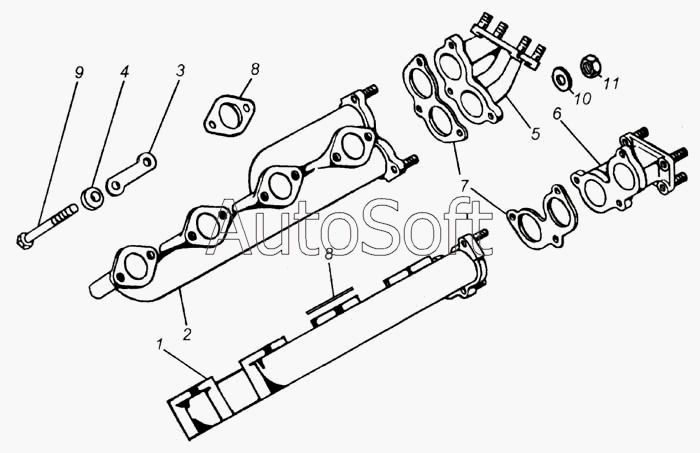 9
4
3
8
5
10
11
6
7
AutoSoft
8
2
1