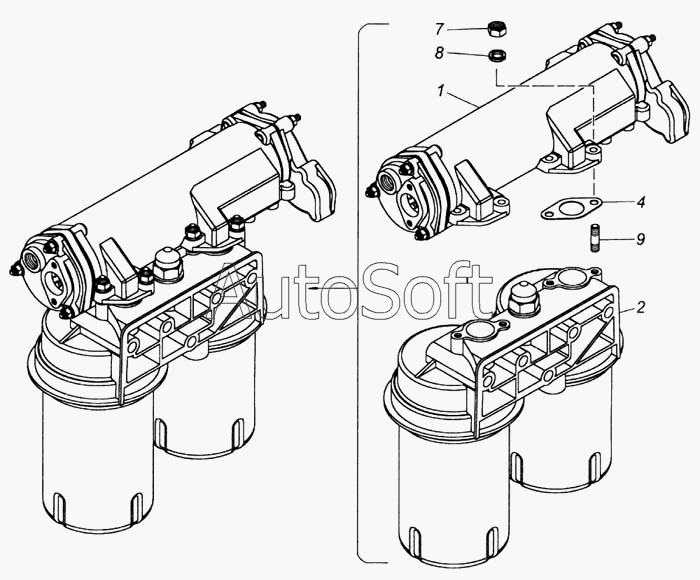 7
8
1
4
9
2
AutoSoft