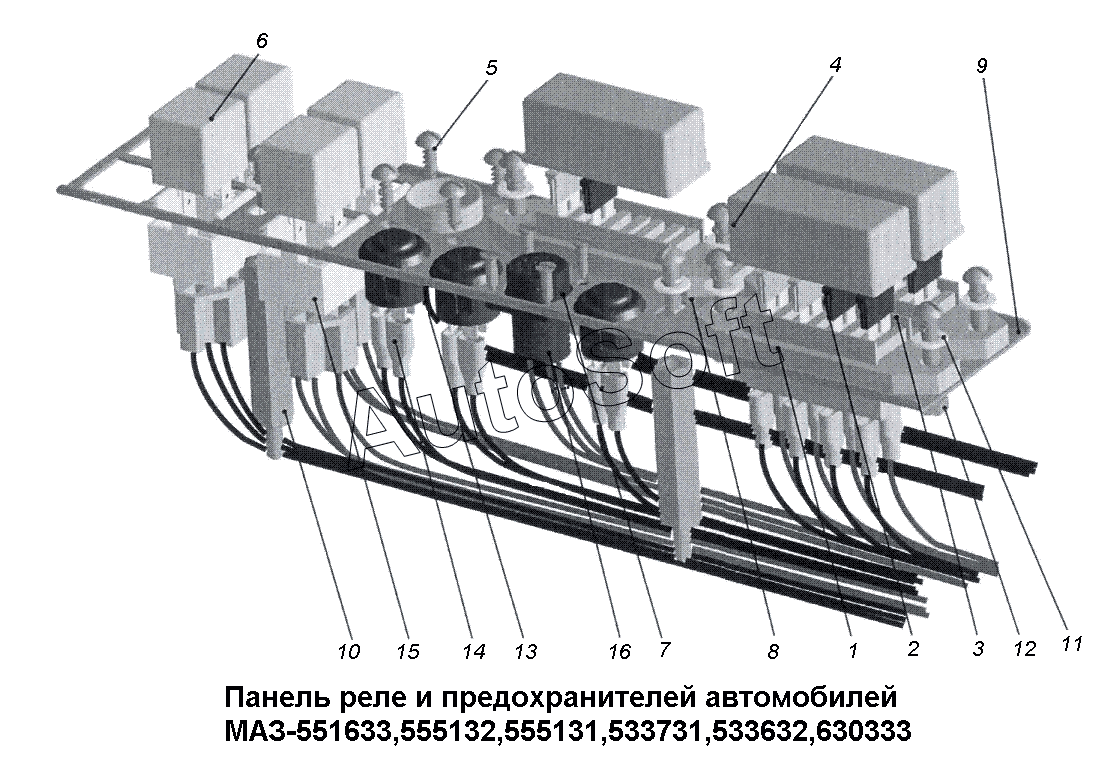 6
5
4
9
AutoSoft
10
15
14
13
16
7
8
1
2
3
12
11

Панель реле и предохранителей автомобилей МАЗ-551633,555132,555131,533731,533632,630333