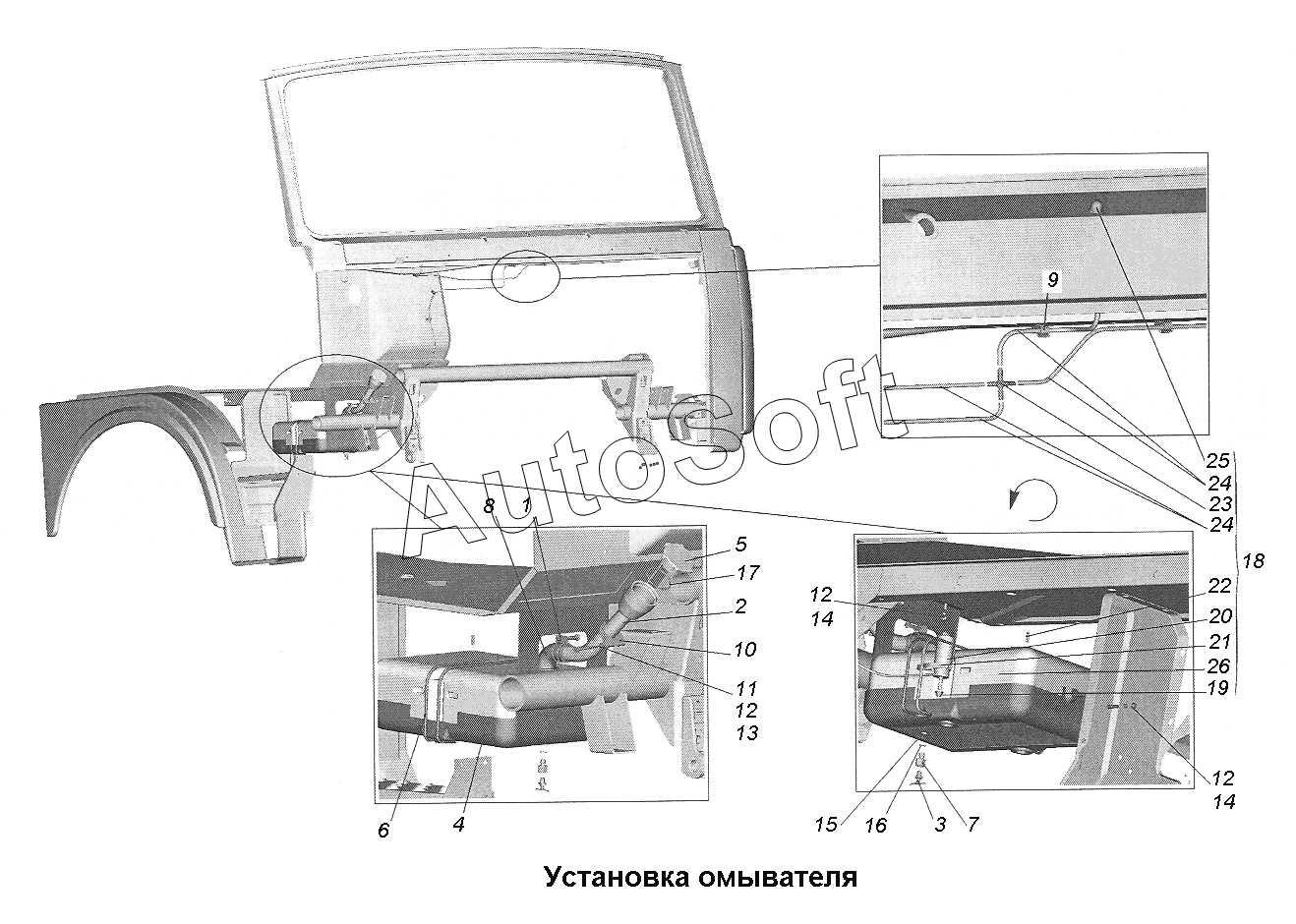 AutoSoft

9

25
24
23
24

18

8 1

5
17
2
10
11
12
13

6 4

12
14

22
20
21
26
19

12
14

15 16 3 7

Установка омывателя