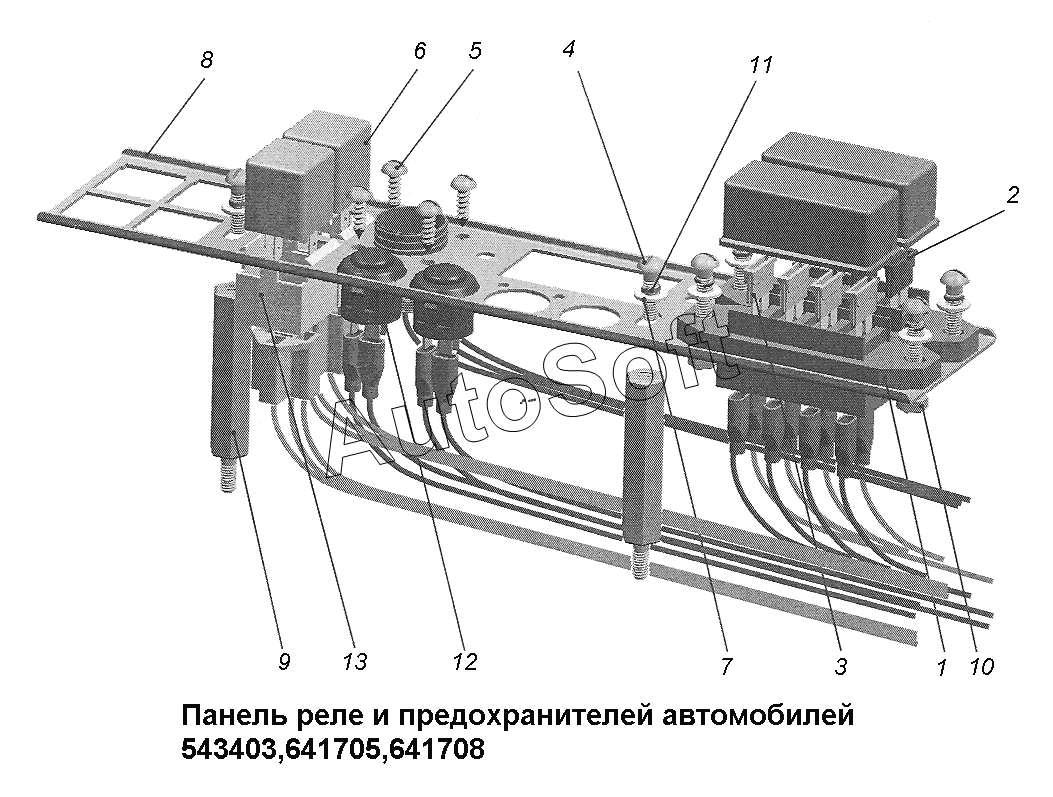 8
6
5
4
11
2
AutoSoft
9
13
12
7
3
1
10

Панель реле и предохранителей автомобилей 543403,641705,641708