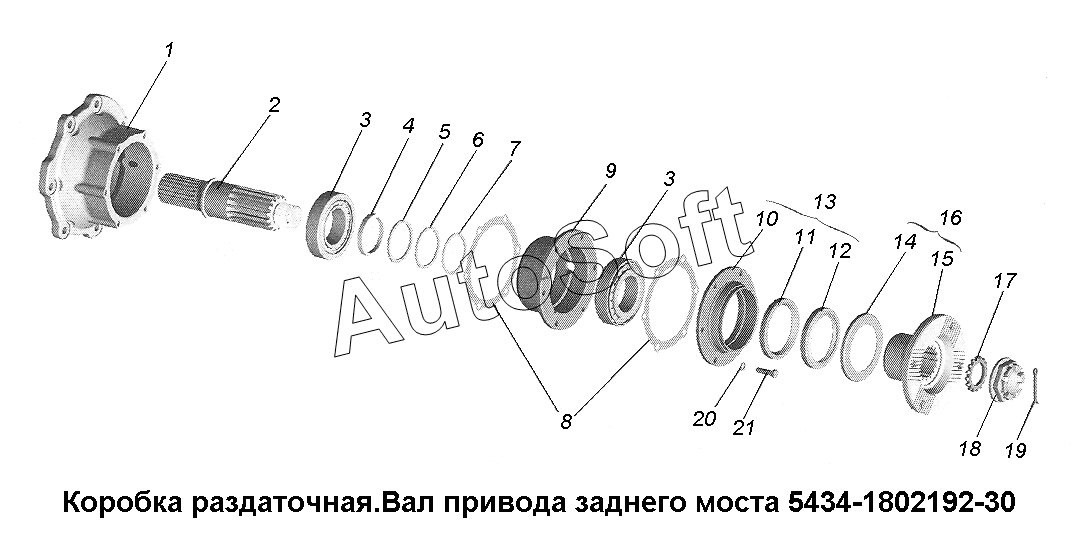 1
2
3
4
5
6
7
9
3
13
10
11
12
16
14
15
17
8
20
21
18
19
AutoSoft

Коробка раздаточная.Вал привода заднего моста 5434-1802192-30