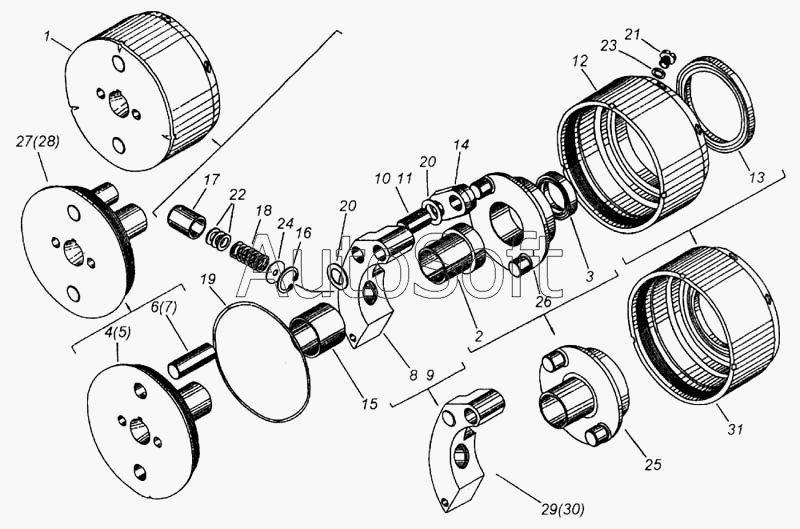 1
27(28)
17
22
18
24
16
20
10 11
20
14
21
23
12
13
3
26
2
19
6(7)
4(5)
15
8 9
25
31
29(30)
AutoSoft