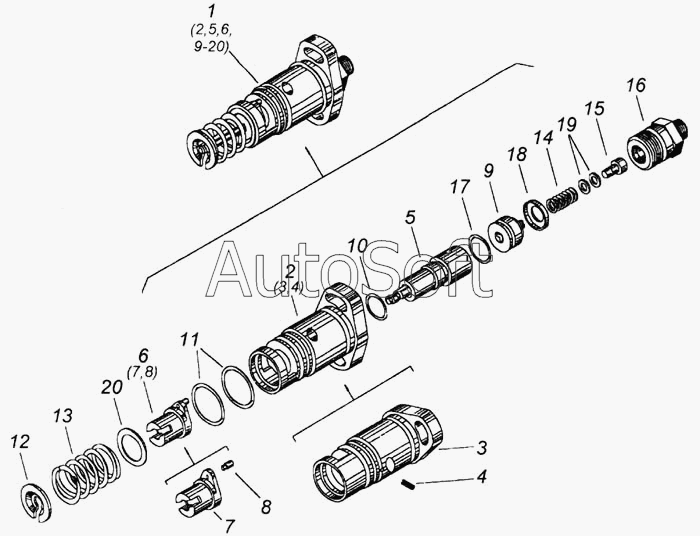 1
(2,5,6,
9-20)

16
15
19
14
18
9
17
5
10
AutoSoft
2
(3,4)
11
6
(7,8)
20
13
12
3
4
8
7