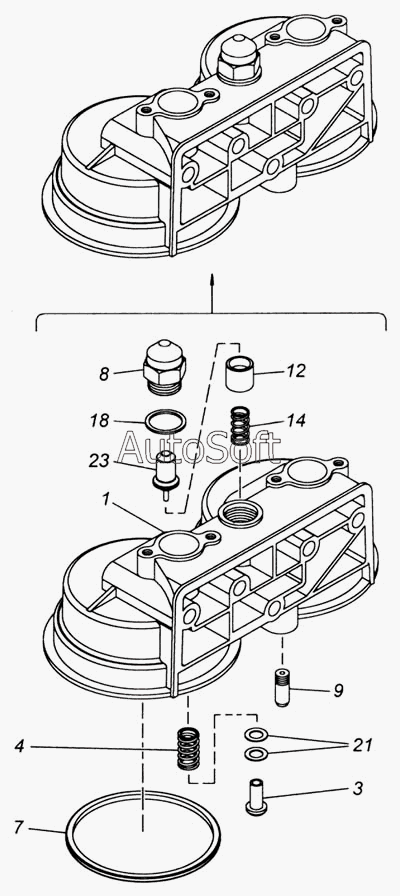 8
12
18
14
AutoSoft
23
1
9
4
21
3
7