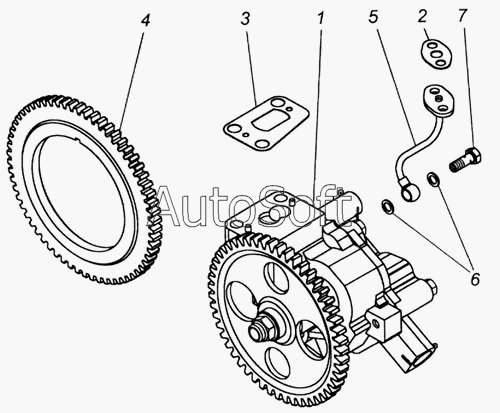 4
3
1
5
2
7
AutoSoft
6