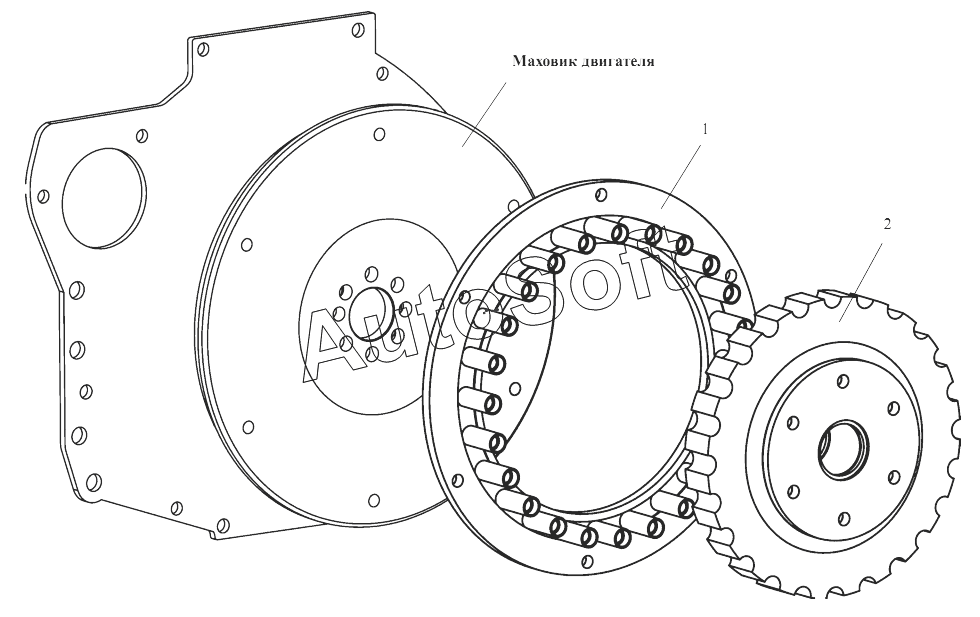 Маховик двигателя

1

2

AutoSoft