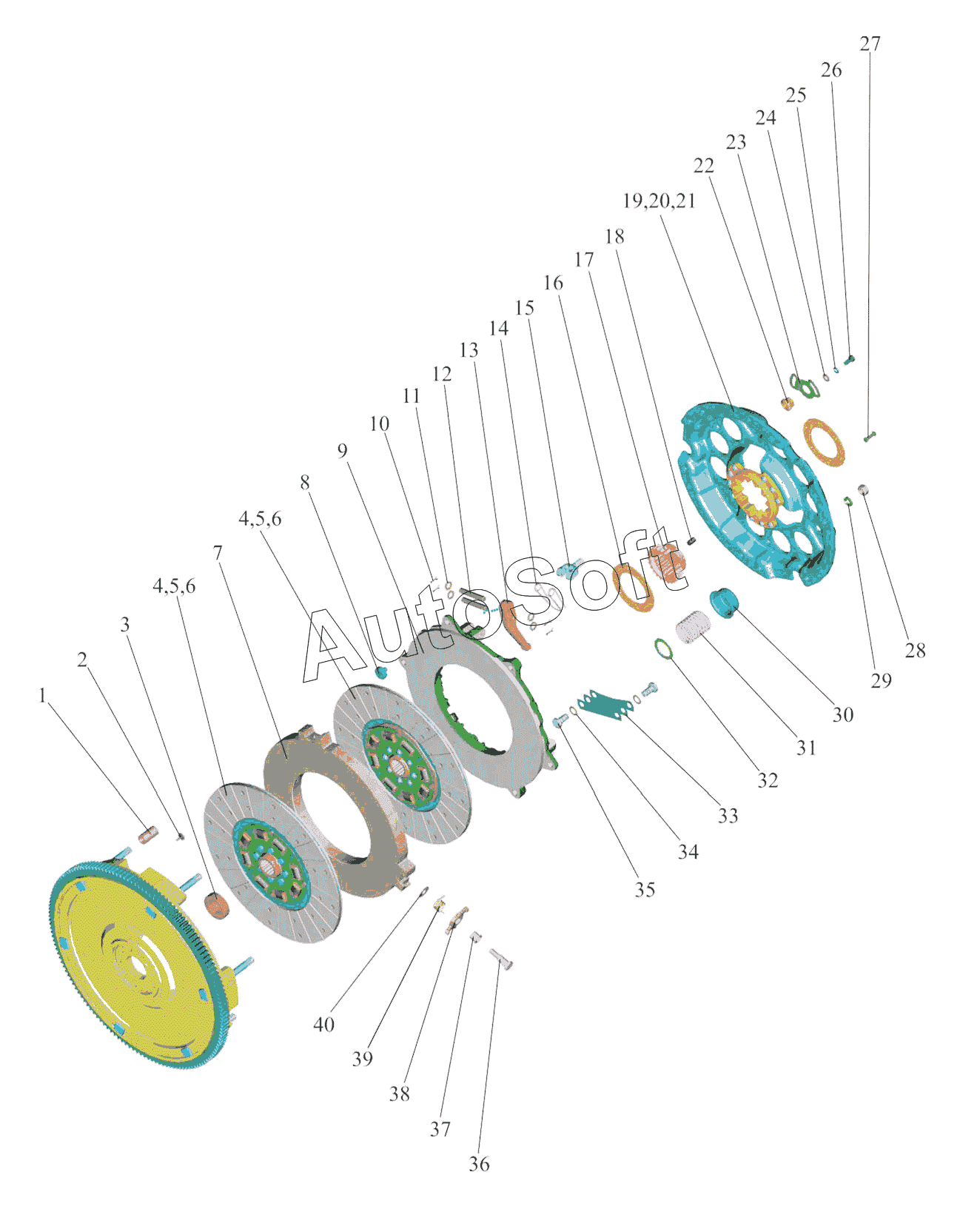 27
26
25
24
23
22
19,20,21
18
17
16
15
14
13
12
11
10
9
8
4,5,6
7
4,5,6
3
2
1
AutoSoft
28
29
30
31
32
33
34
35
40
39
38
37
36