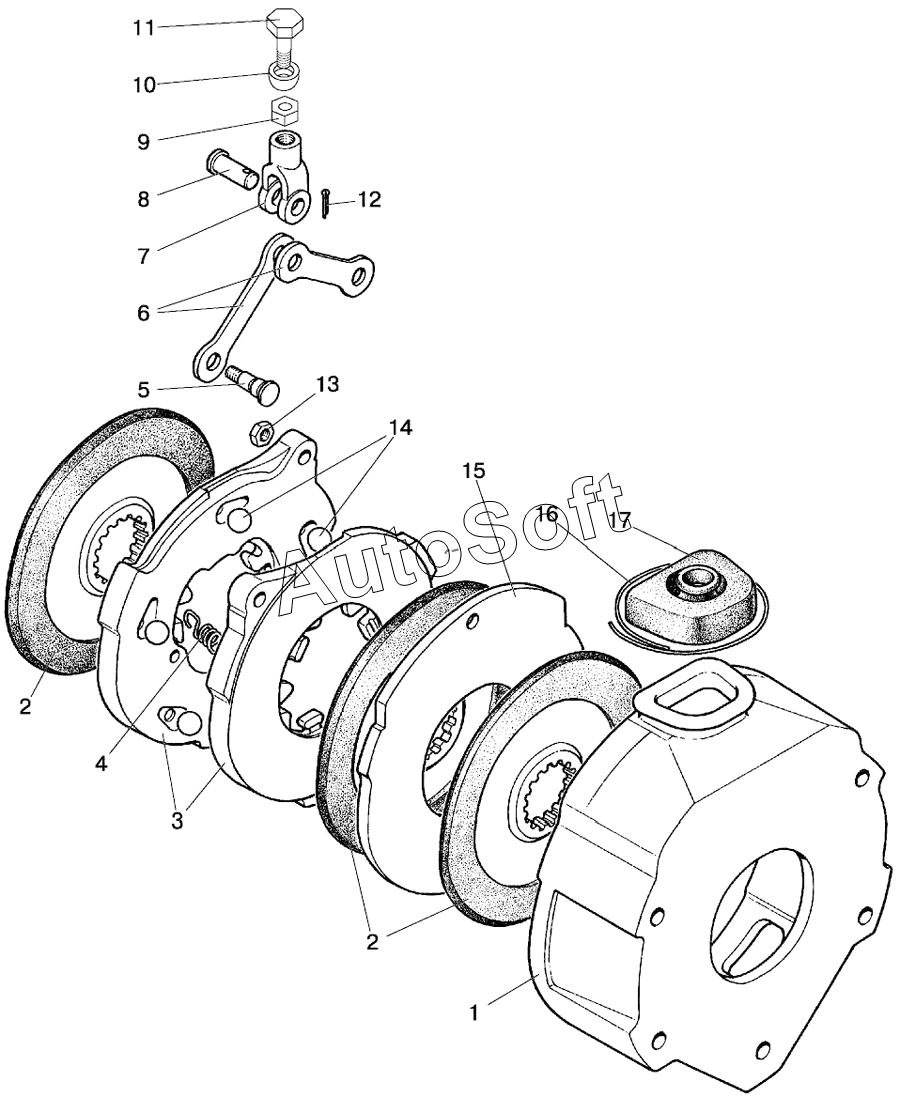 11
10
9
8
12
7
6
5
13
14
15
16
17
AutoSoft
2
4
3
2
1