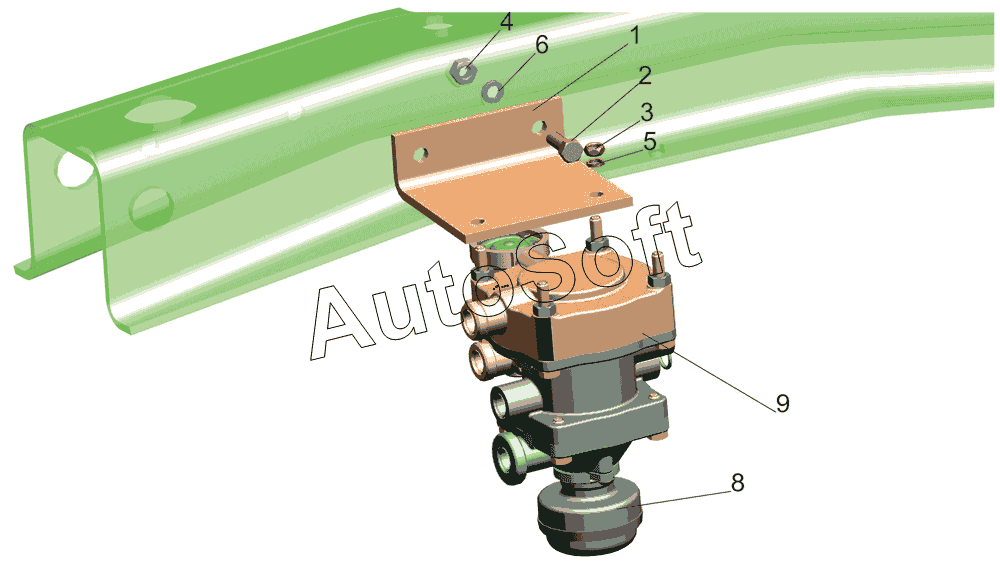 4
6
1
2
3
5
AutoSoft
9
8