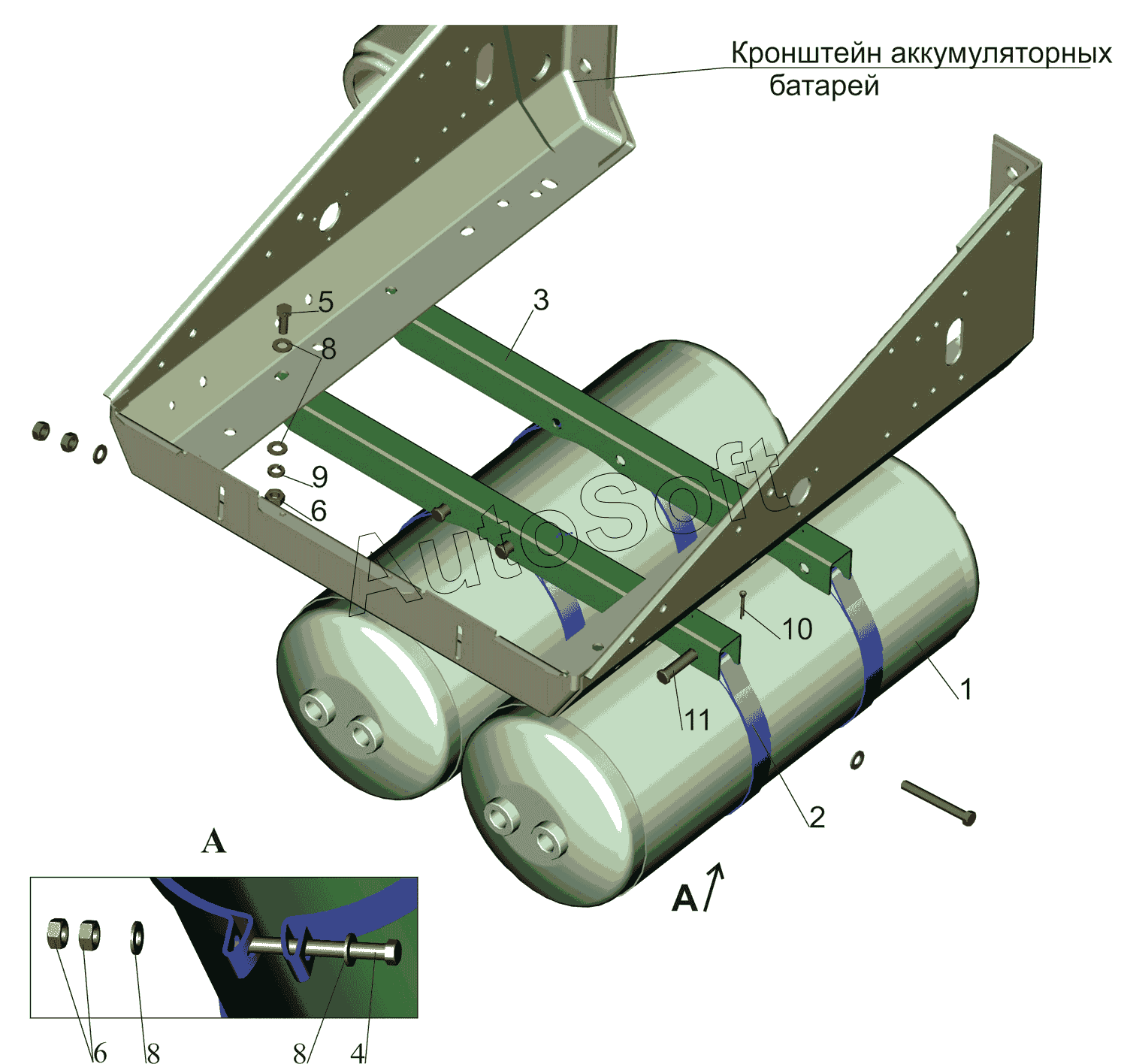 Кронштейн аккумуляторных батарей

5
3
8
9
6
AutoSoft
10
1
11
2
A
A
6
8
8
4