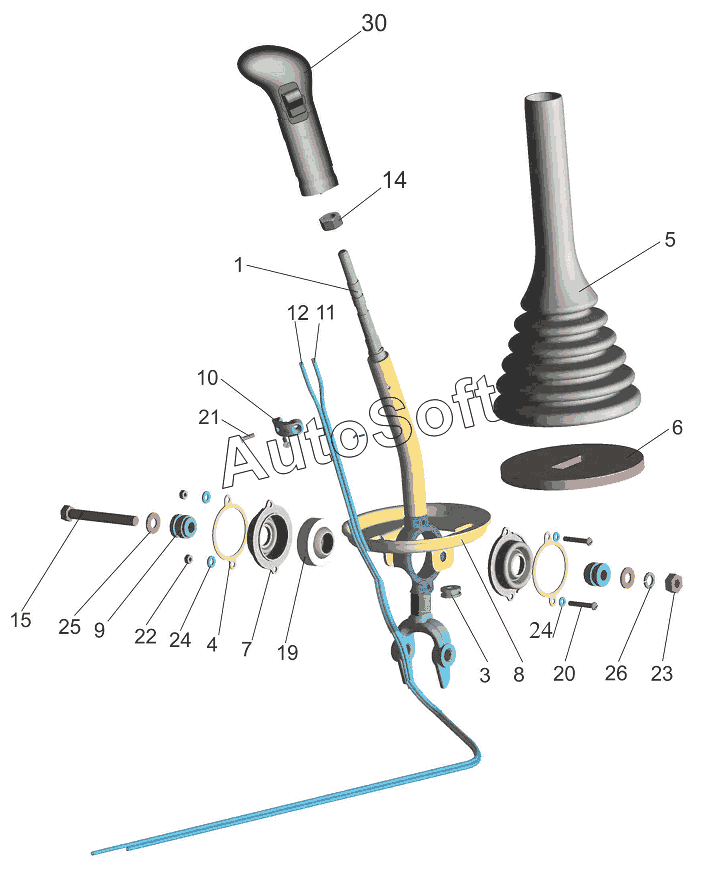 30
14
5
1
12 11
10
21
AutoSoft
6
15
25
9
22
24
4
7
19
3
8
24
20
26
23