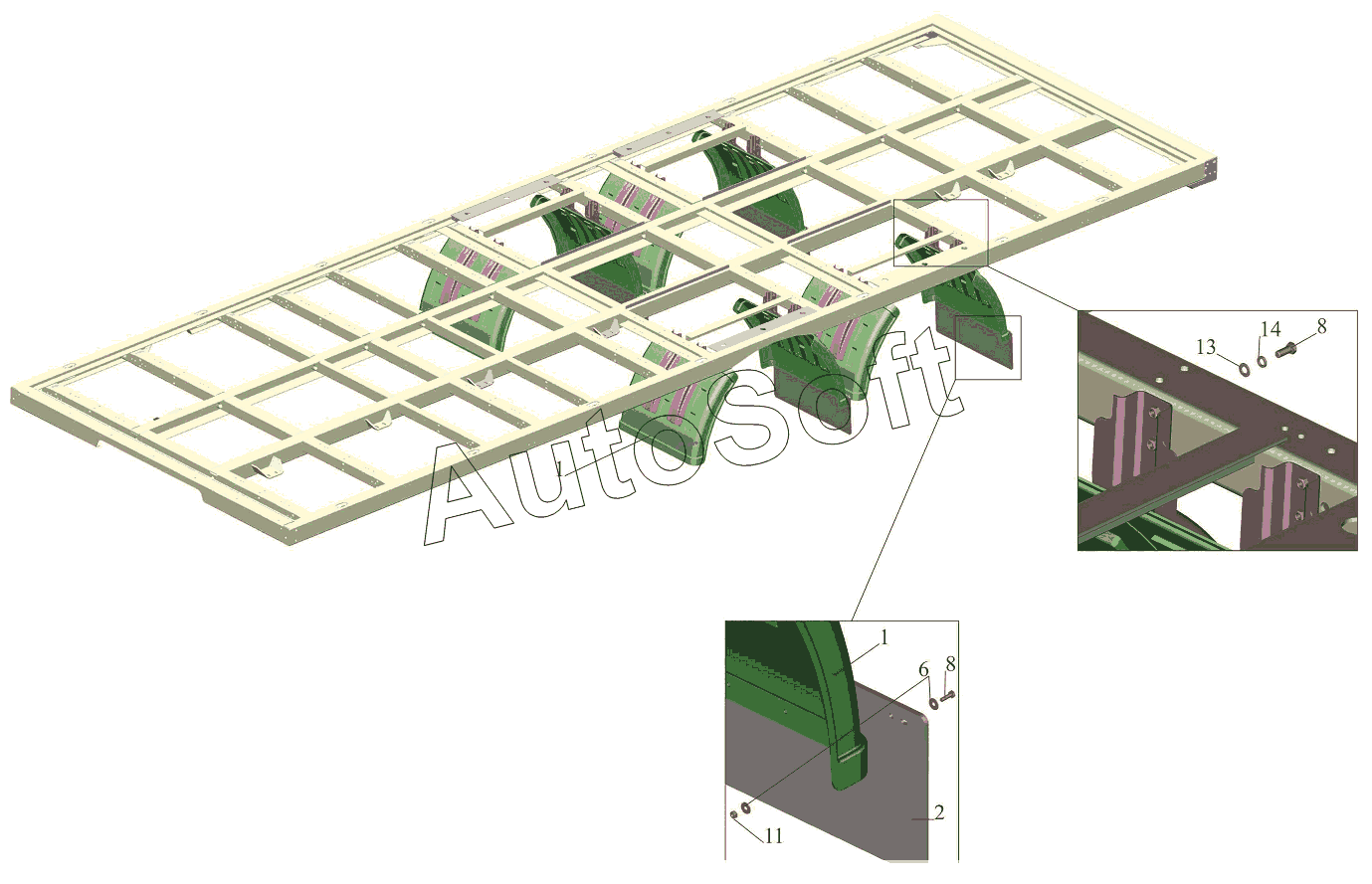 AutoSoft

13
14
8

1
6
8
2
11