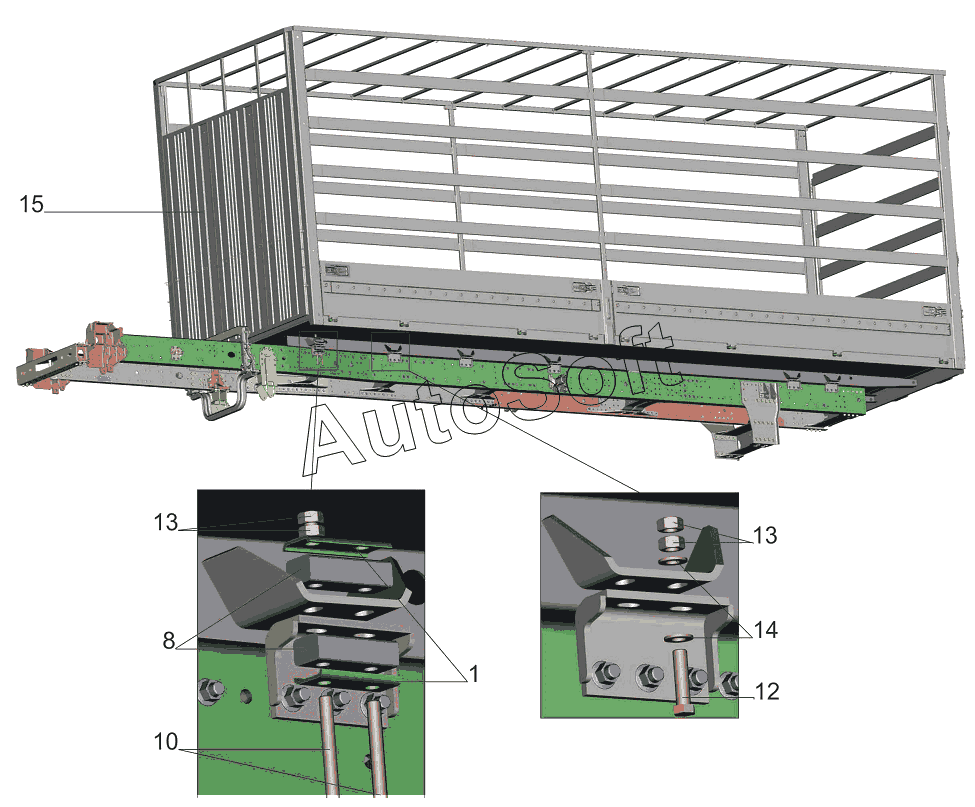 15
AutoSoft
13
8
1
10
13
14
12