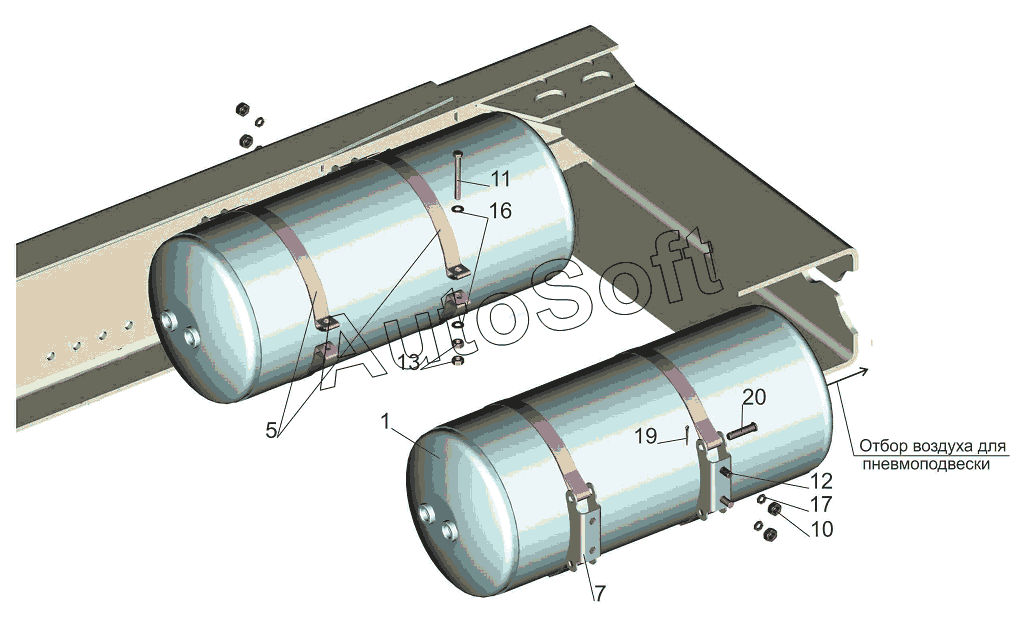 11
16
AutoSoft
13
5
1
20
19
Отбор воздуха для пневмоподвески
12
17
10
7