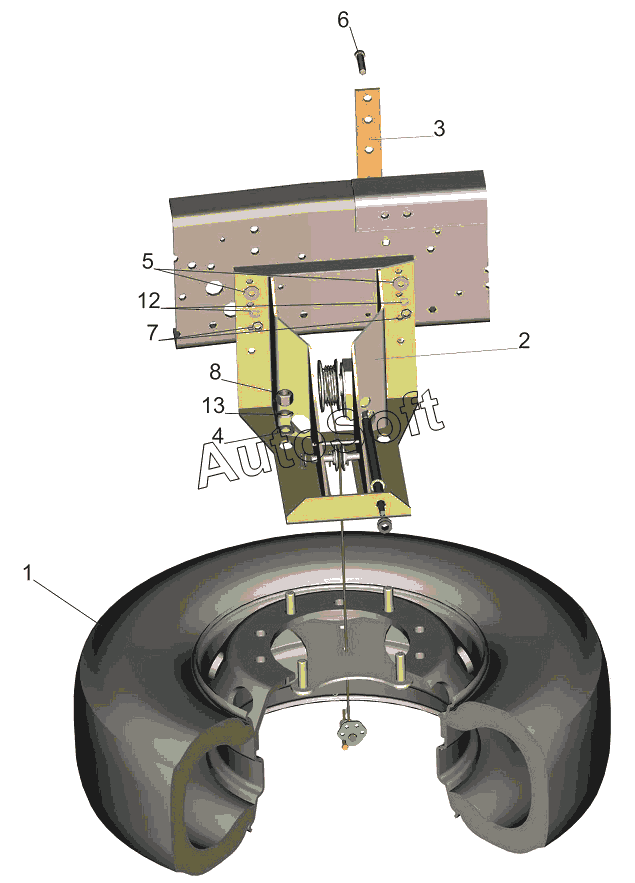 6
3
5
12
7
2
8
13
4
AutoSoft
1