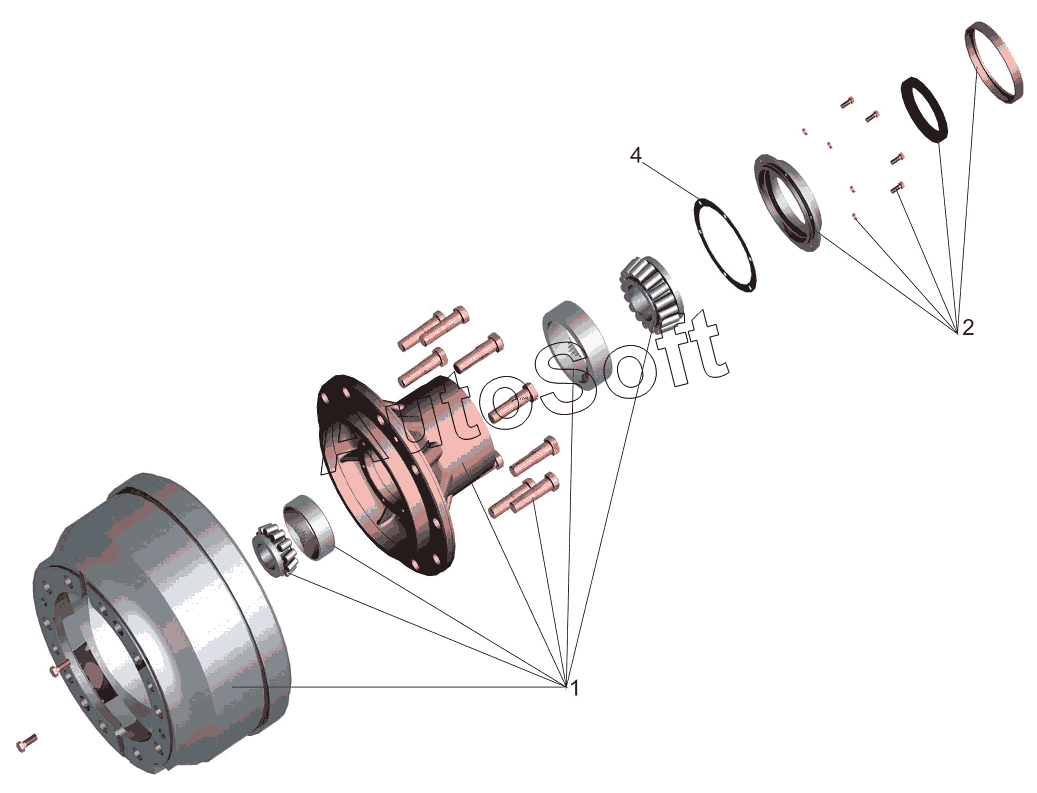 4
2
AutoSoft
1