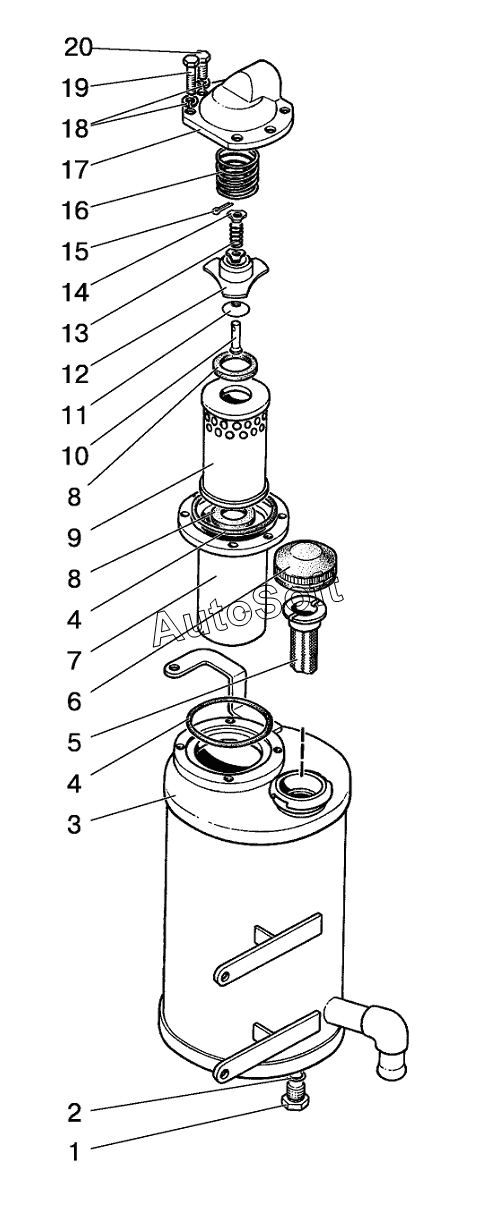 20
19
18
17
16
15
14
13
12
11
10
8
9
8
4
7
6
5
4
3
2
1
AutoSoft