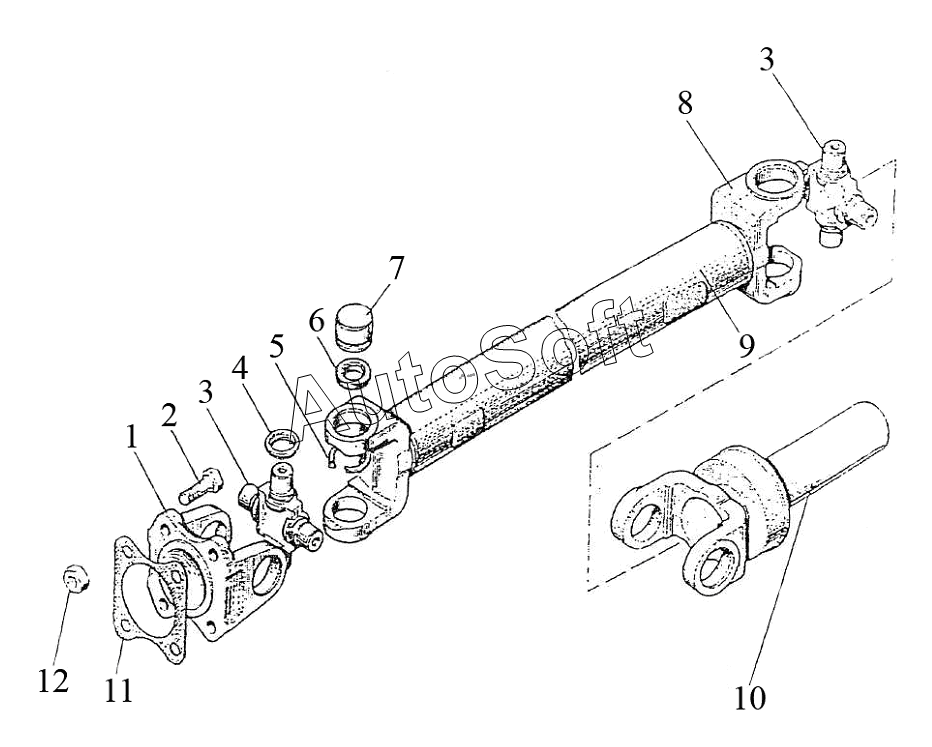 3
8
7
6
5
4
3
2
1
9
AutoSoft
12
11
10