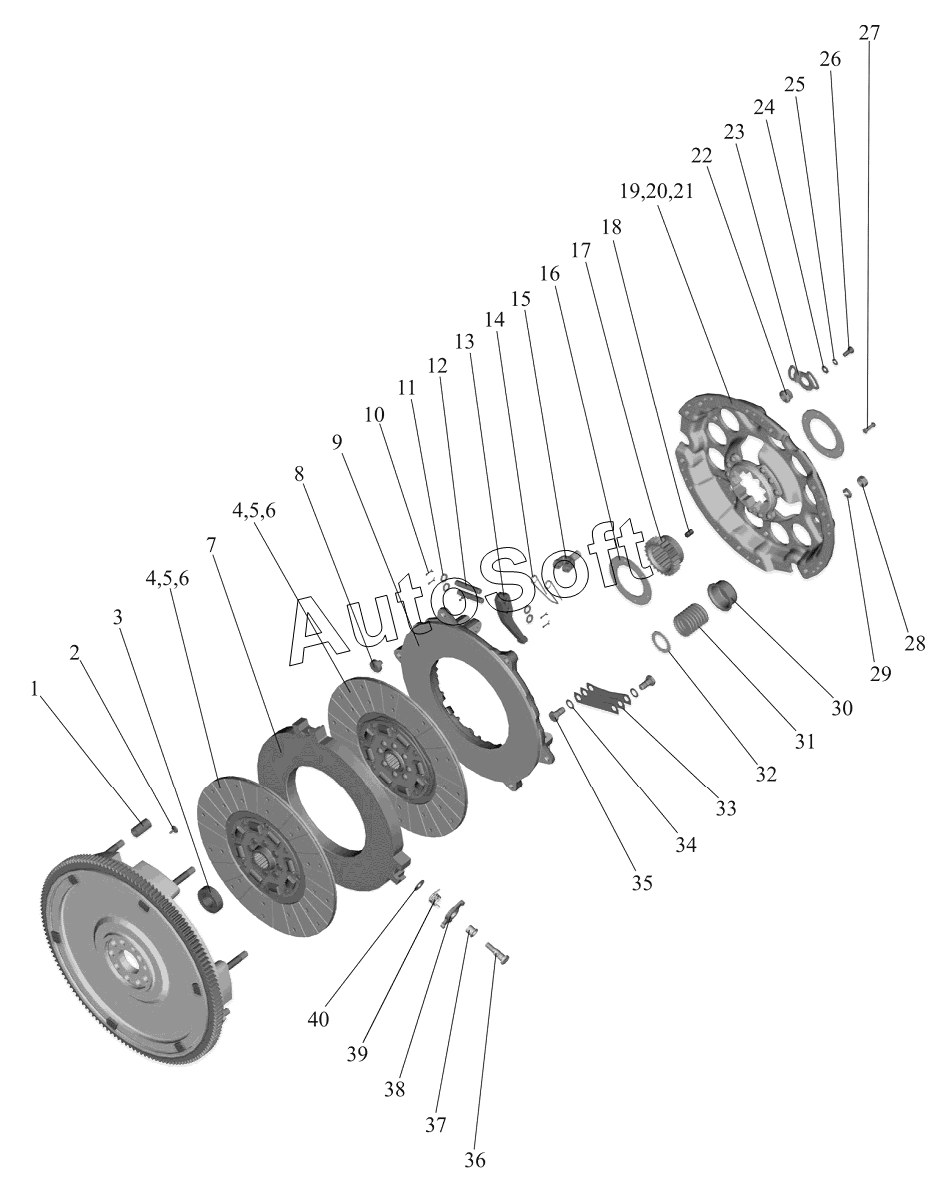 27
26
25
24
23
22
19,20,21
18
17
16
15
14
13
12
11
10
9
8
4,5,6
7
4,5,6
3
2
1
AutoSoft
28
29
30
31
32
33
34
35
40
39
38
37
36