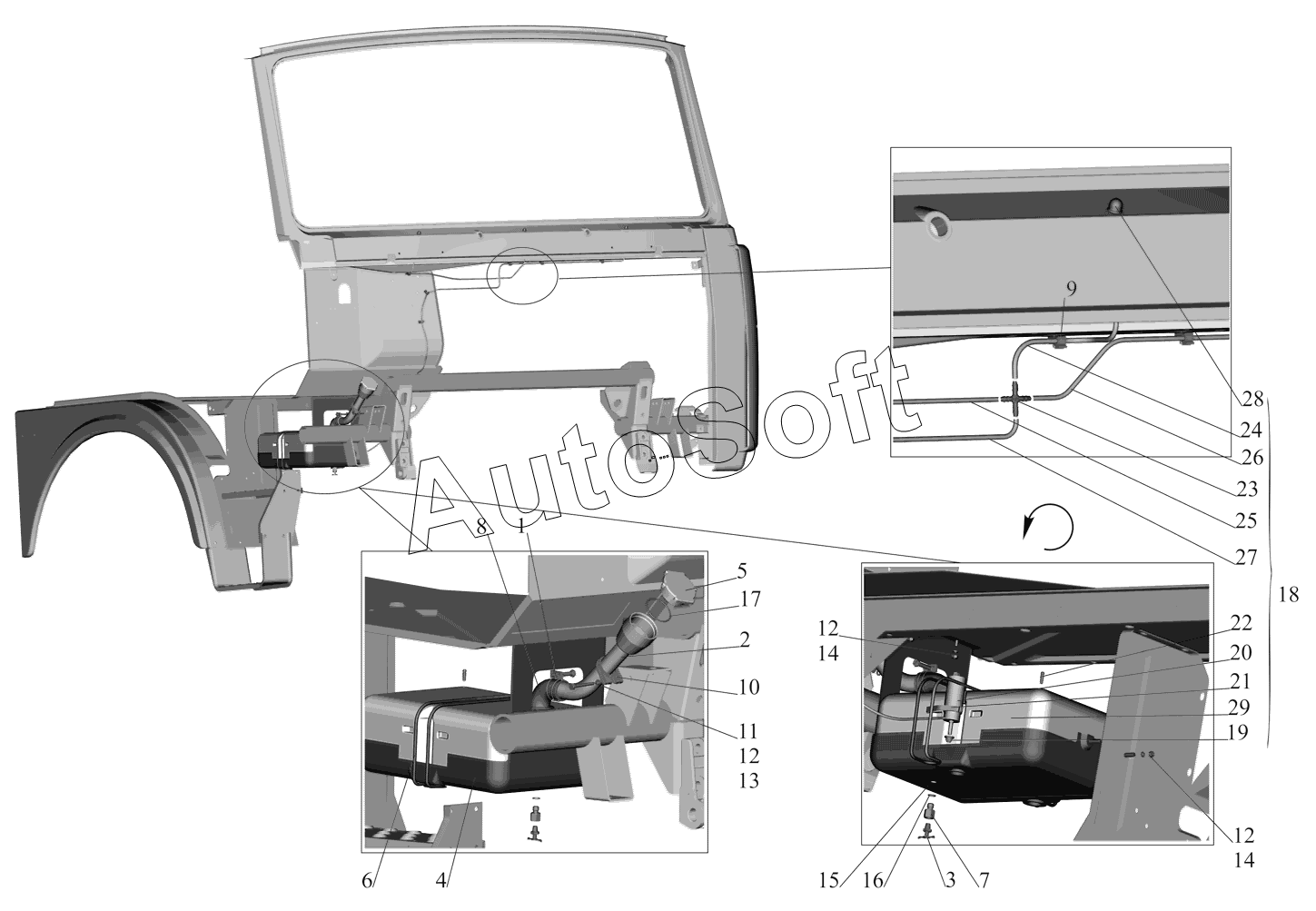 AutoSoft

9

28
24
26
23
25
27

18

8 1

5
17
2
10
11
12
13

6 4

12
14

22
20
21
29
19

12
14

15 16 3 7