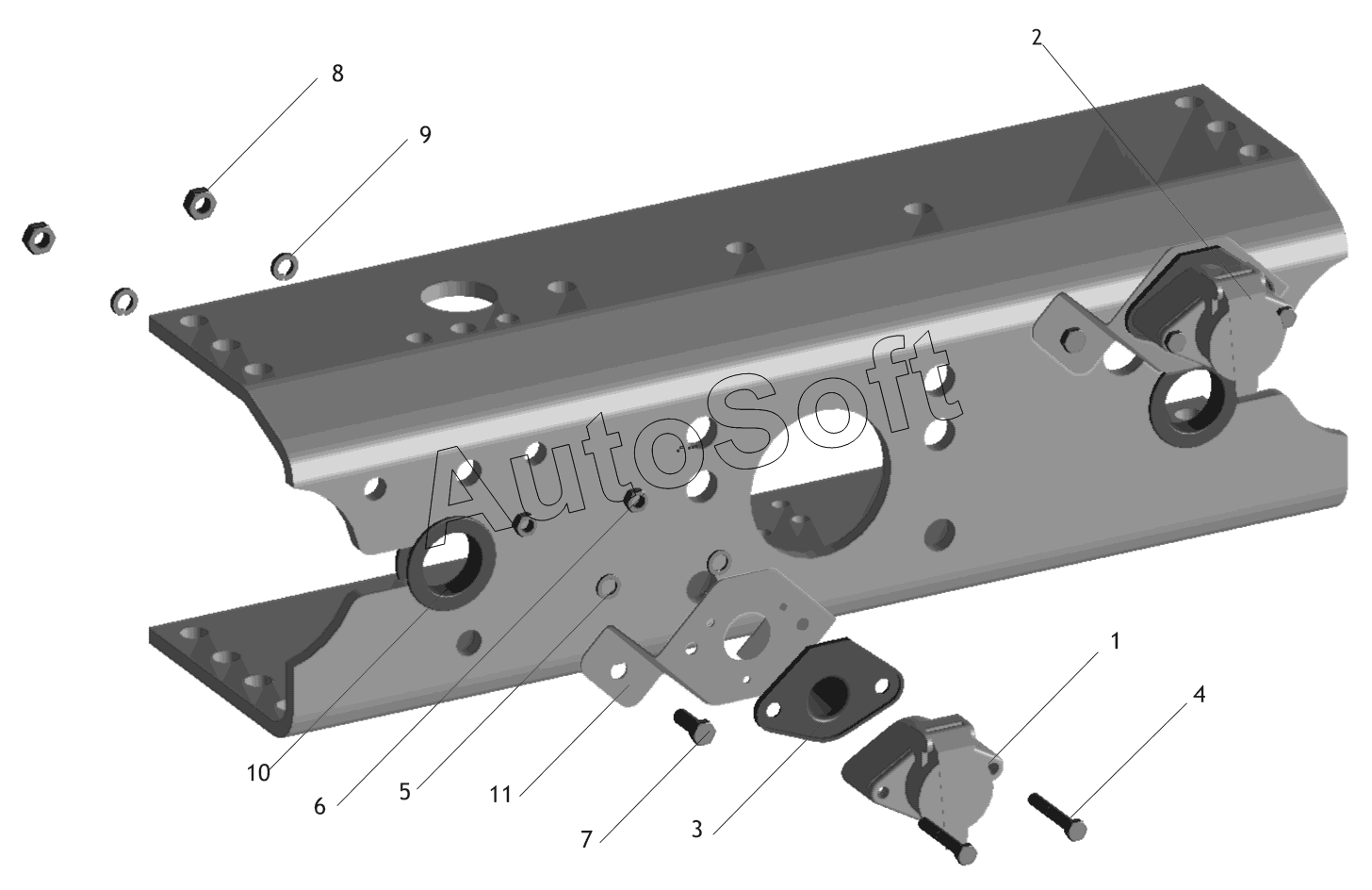 8
9
2
AutoSoft
1
4
10
6
5
11
7
3