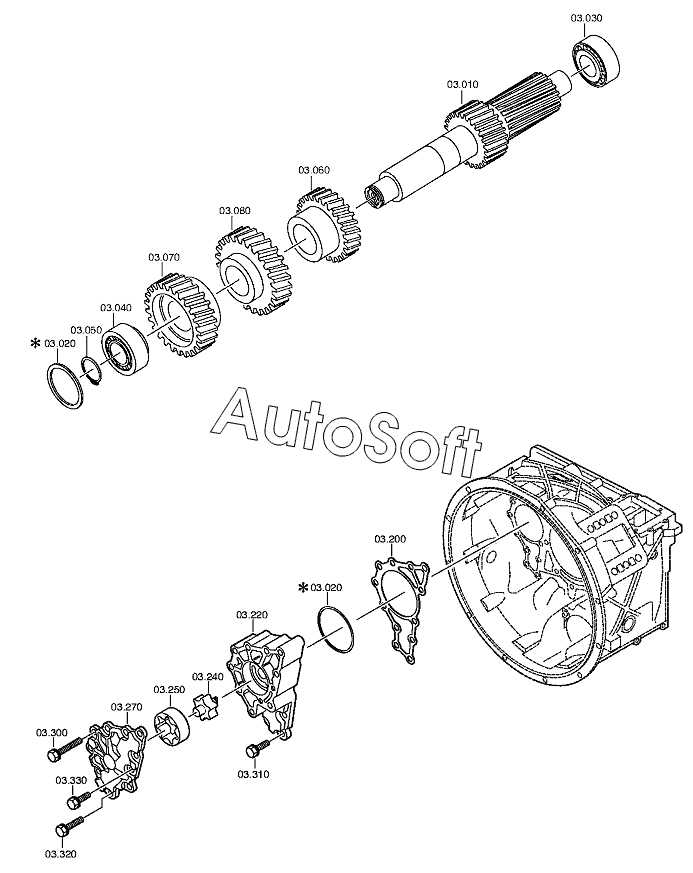 03.030
03.010
03.060
03.080
03.070
03.040
03.050
* 03.020
AutoSoft
03.200
* 03.020
03.220
03.240
03.250
03.270
03.300
03.310
03.330
03.320