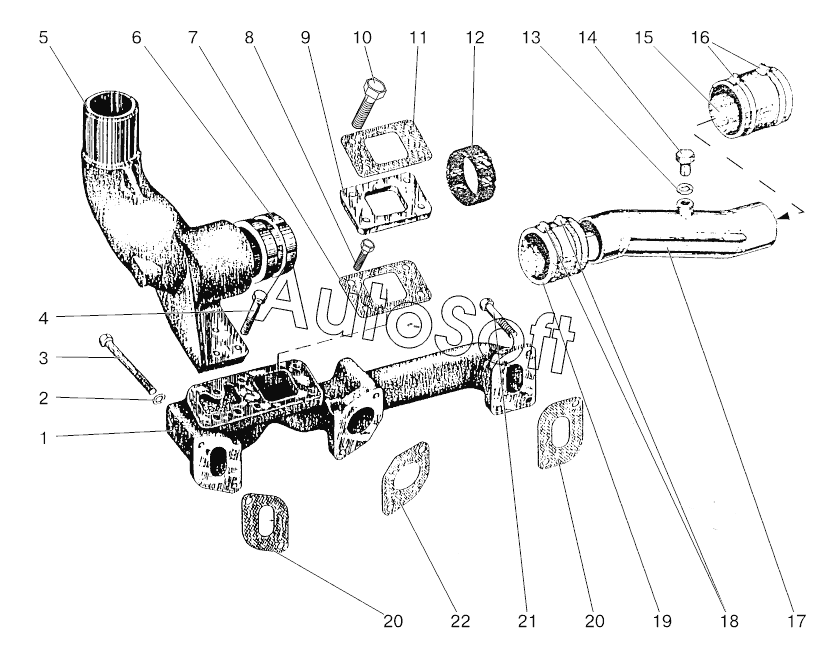 5 6 7 8 9 10 11 12 13 14 15 16

4
3
2
1

AutoSoft

20 22 21 20 19 18 17