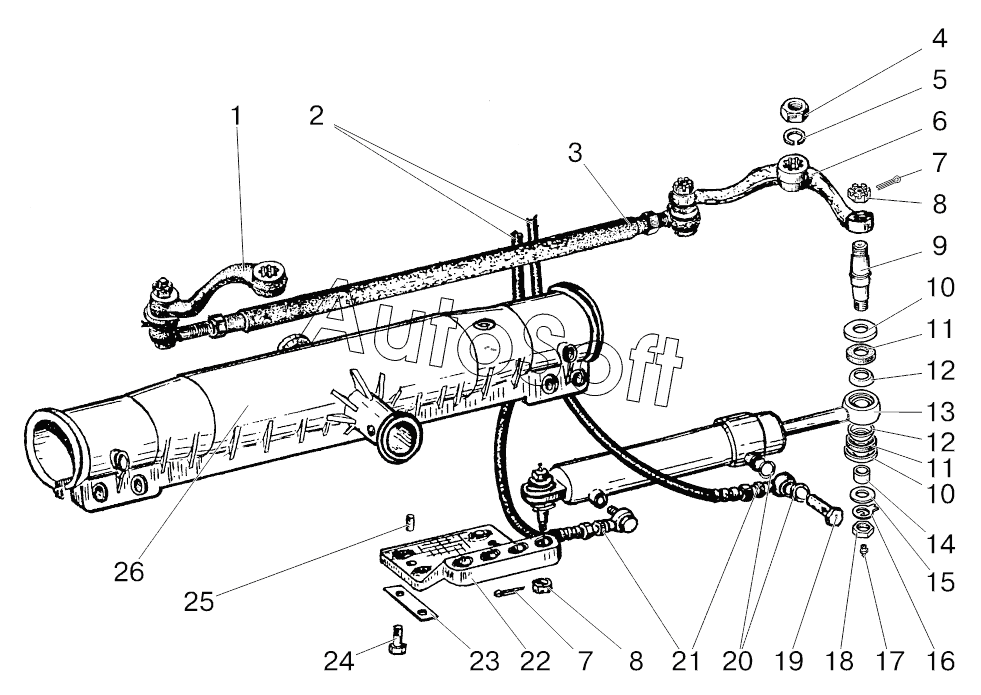 1
2
3
4
5
6
7
8
9
10
11
12
13
12
11
10
14
15
16
17
18
19
20
21
8
7
22
23
24
25
26
AutoSoft