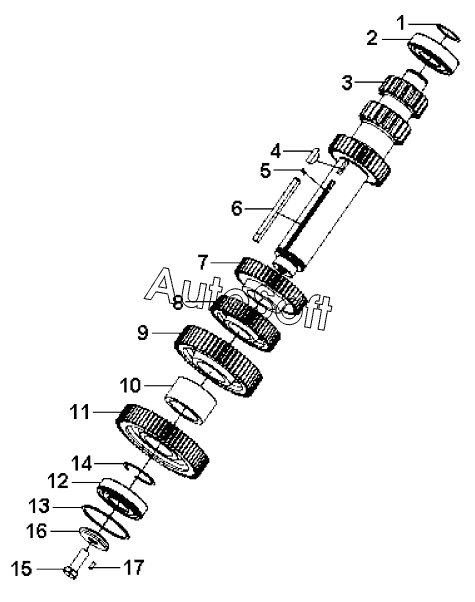 1
2
3
4
5
6
7
Autosoft
8
9
10
11
14
12
13
16
15
17