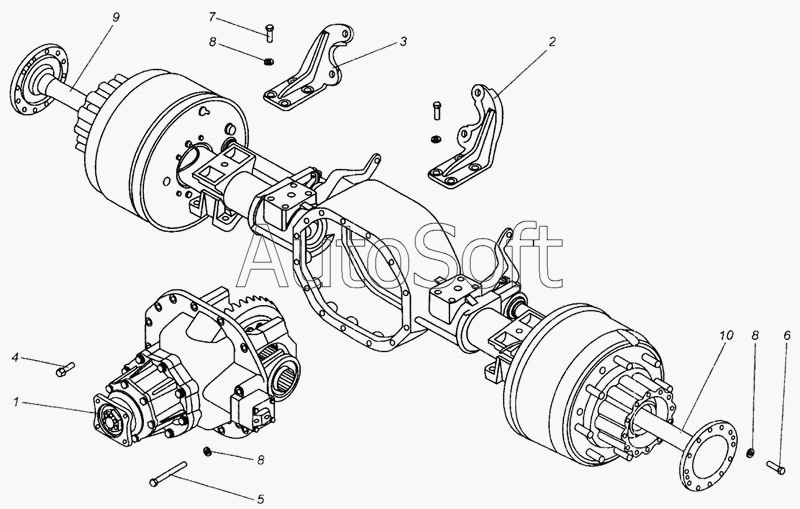 9
7
8
3
2
AutoSoft
4
1
8
5
10
8
6