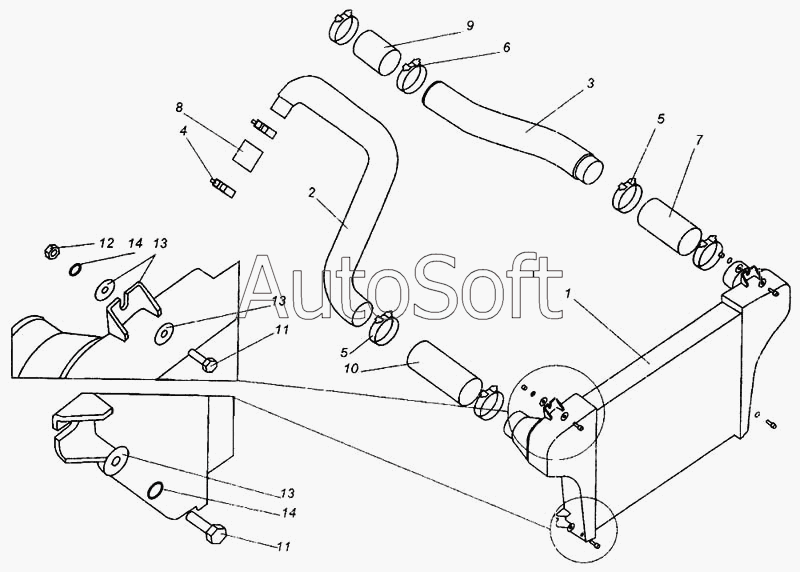 9
6
3
8
4
5
7
2
12
14
13
AutoSoft
1
13
11
5
10
13
14
11