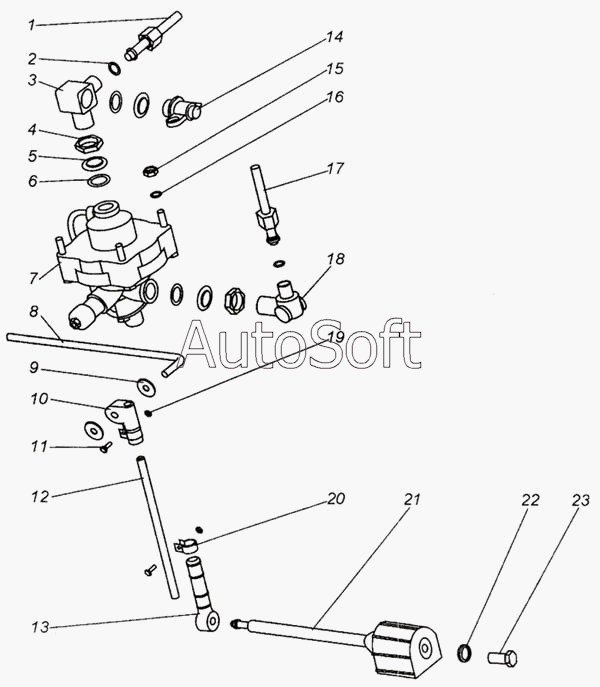 1
2
3
4
5
6
7
8
9
10
11
12
13
14
15
16
17
18
19
20
21
22
23
AutoSoft