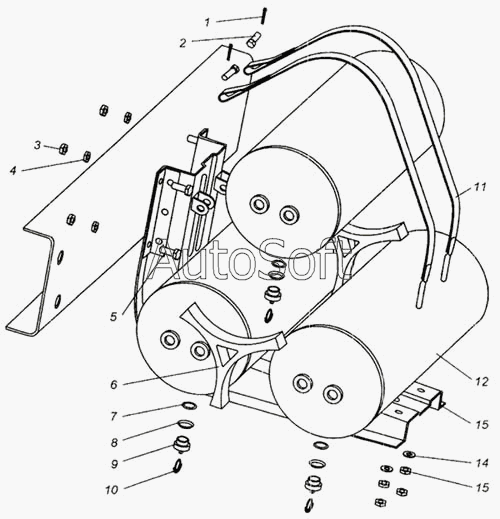 1
2
3
4
AutoSoft
11
5
6
12
7
15
8
9
14
10
15