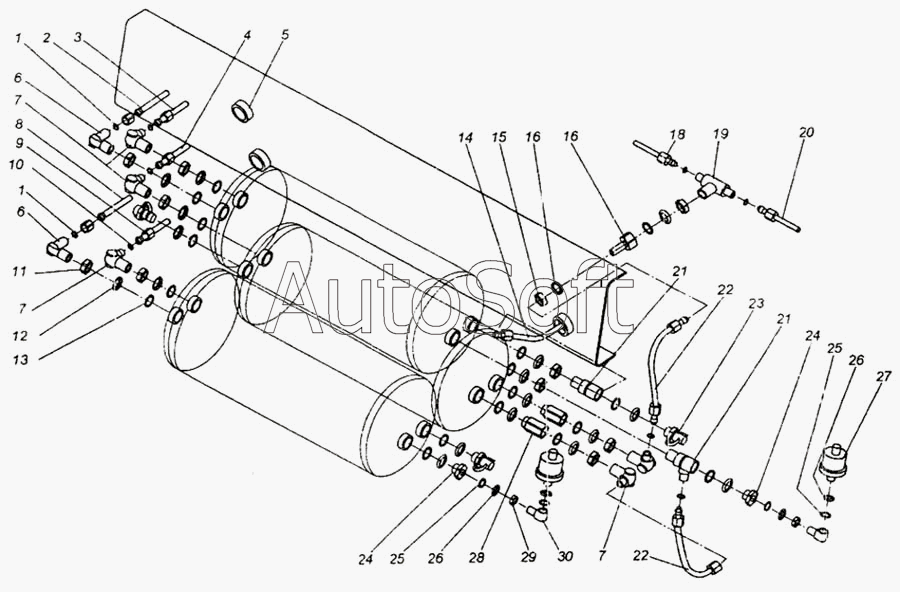 1 2 3 4 5
6
7
8
9
10
1
6
11
7
12
13
14 15 16 16
18 19 20
21
22 23
21
24 25 26 27
AutoSoft
24 25 26 28 29 30 7
22