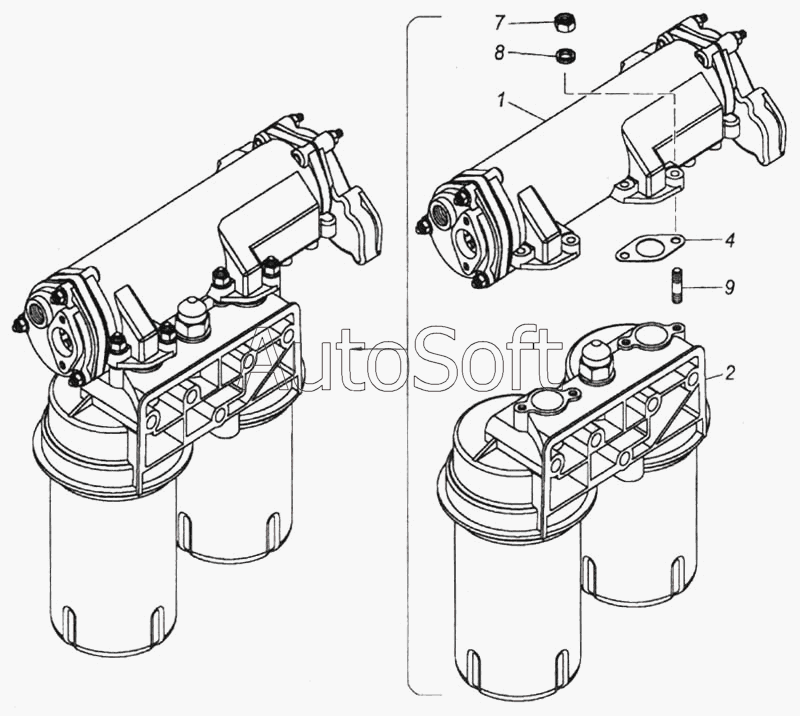 7
8
1
4
9
2
AutoSoft