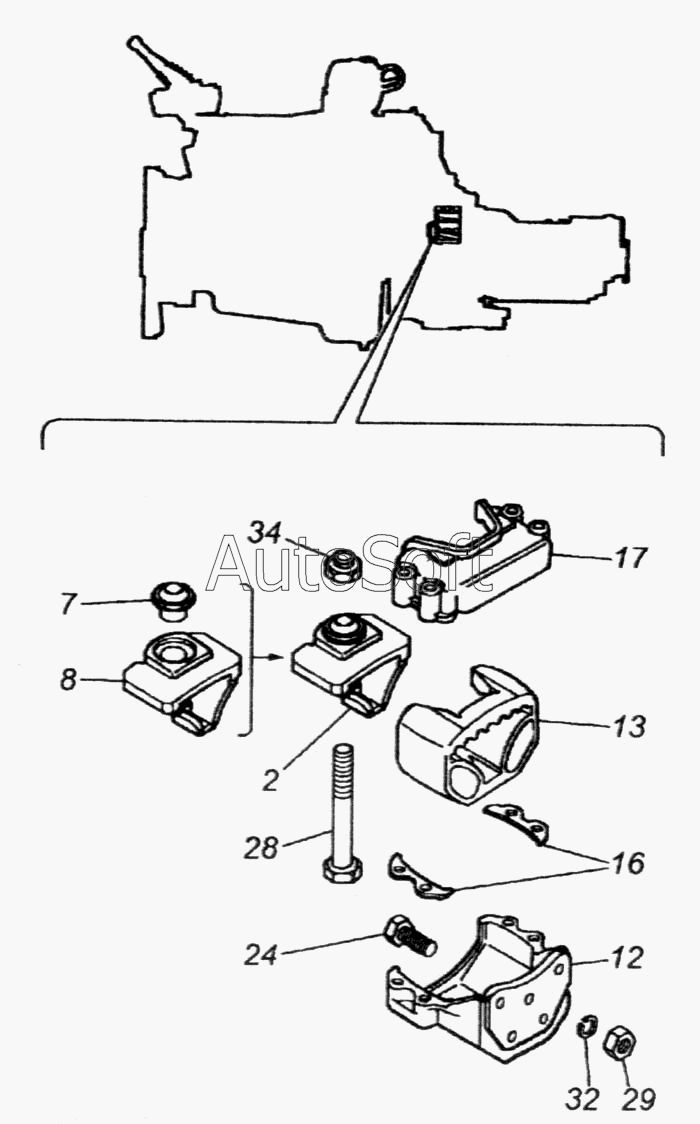 AutoSoft

34
17
7
8
2
13
28
16
24
12
32
29