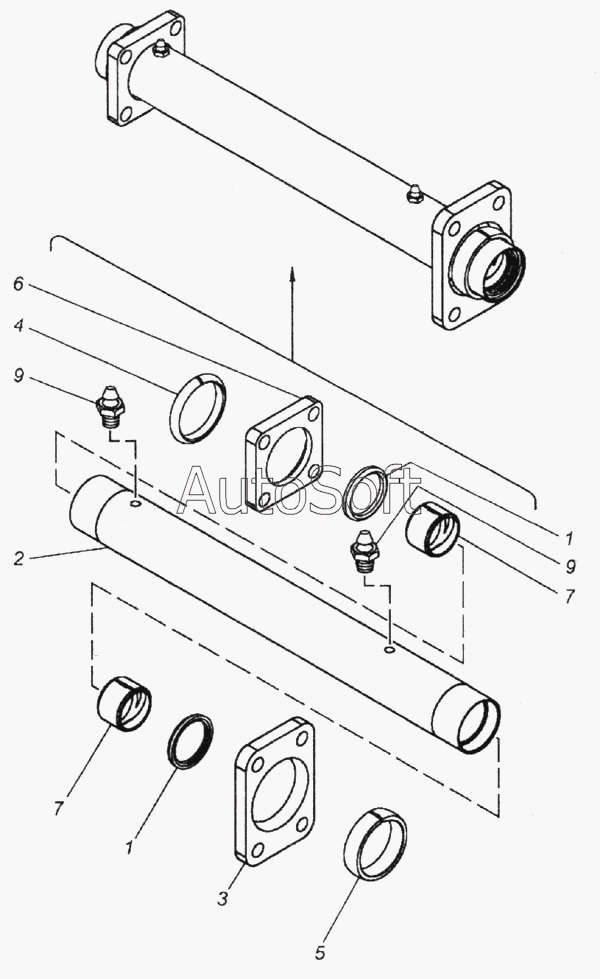 6
4
9
AutoSoft
1
9
7
2
7
1
3
5