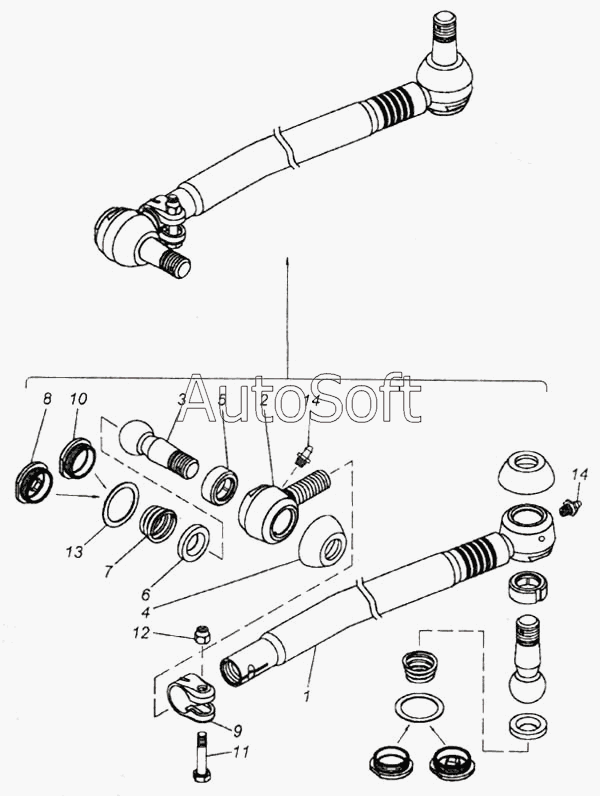 AutoSoft

8
10
3
5
2
14
14
13
7
6
4
12
1
9
11