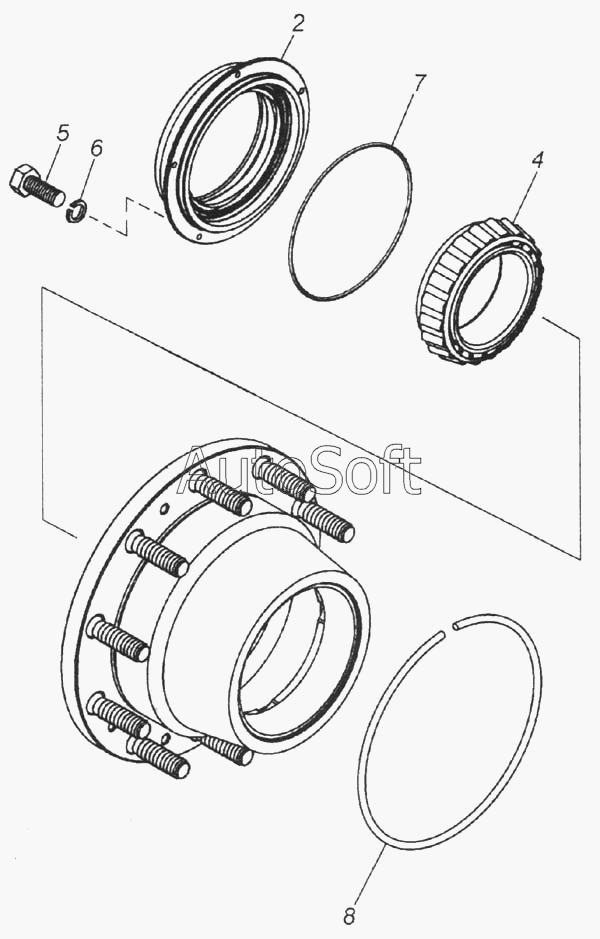 2
7
5
6
4
AutoSoft
8