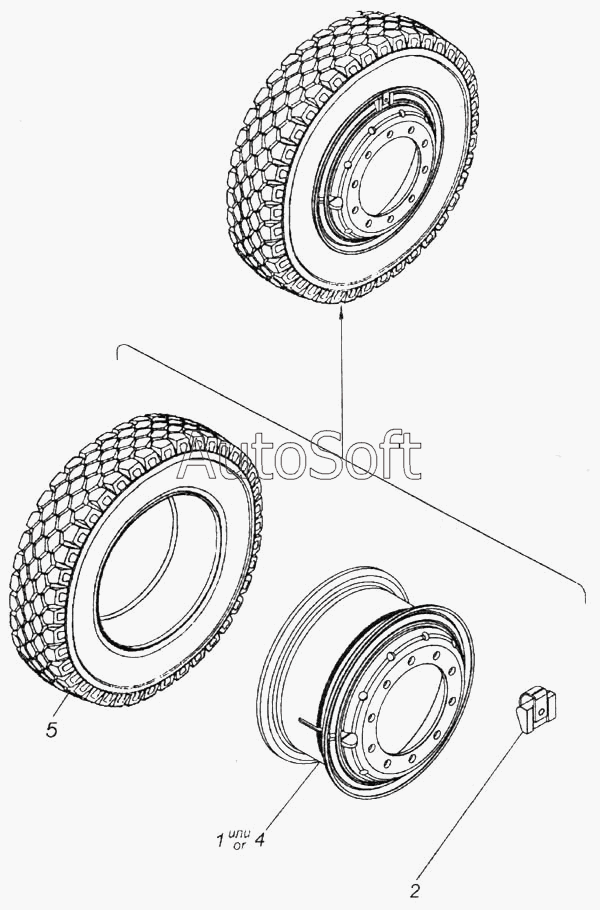 AutoSoft

5

1 или or 4

2